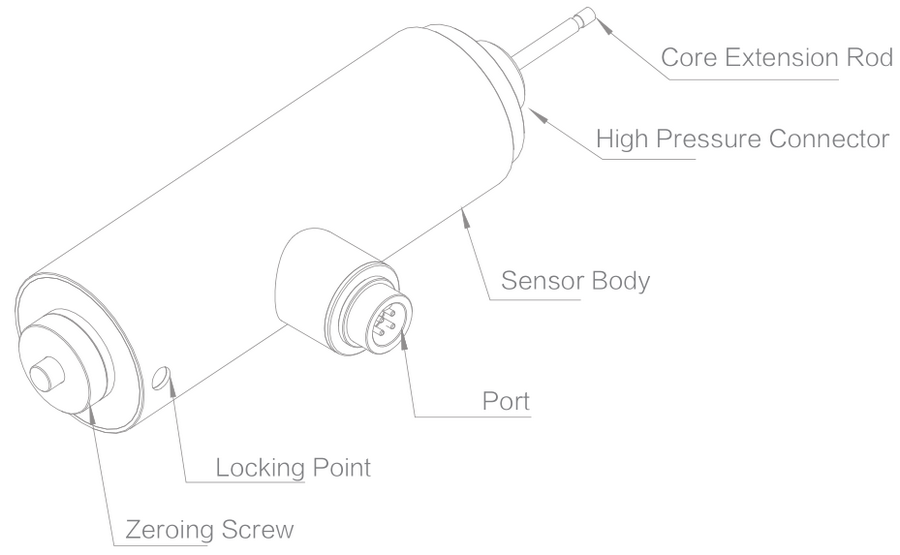 Core Extension Rod

High Pressure Connector

Sensor Body

Port

Locking Point

Zeroing Screw